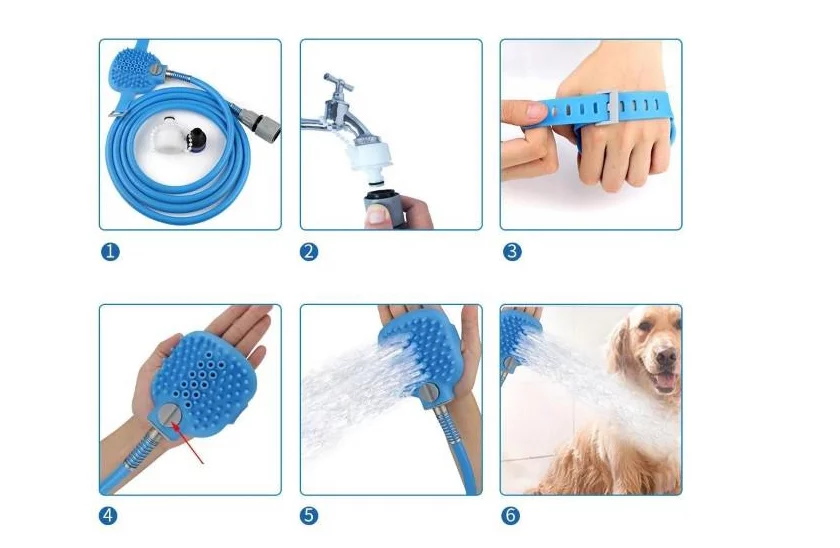 1

2

3

4

5

6