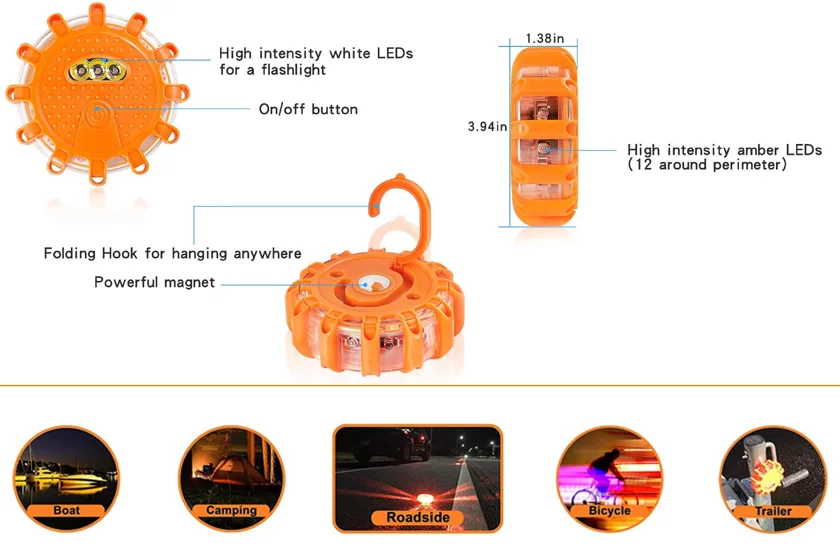 High intensity white LEDs for a flashlight

On/off button

1.38in

3.94in

High intensity amber LEDs (12 around perimeter)

Folding Hook for hanging anywhere

Powerful magnet

Boat

Camping

Roadside

Bicycle

Trailer