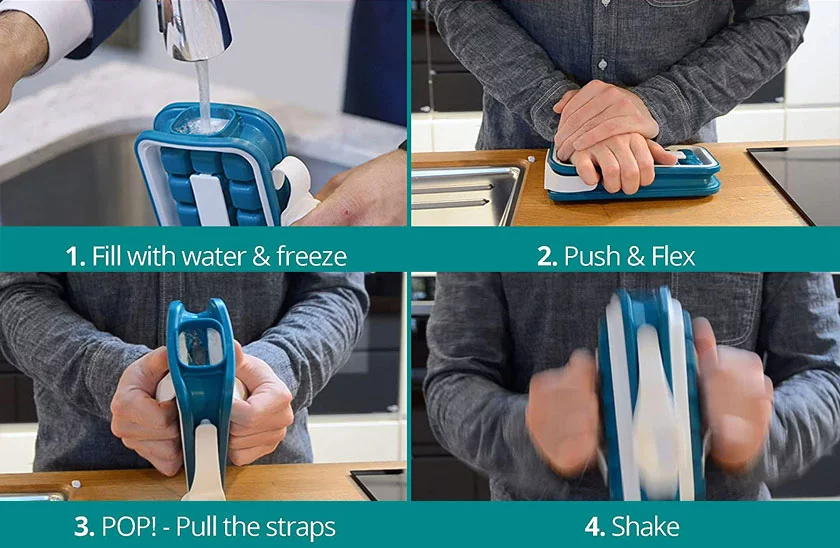 1. Fill with water & freeze

2. Push & Flex

3. POP! - Pull the straps

4. Shake