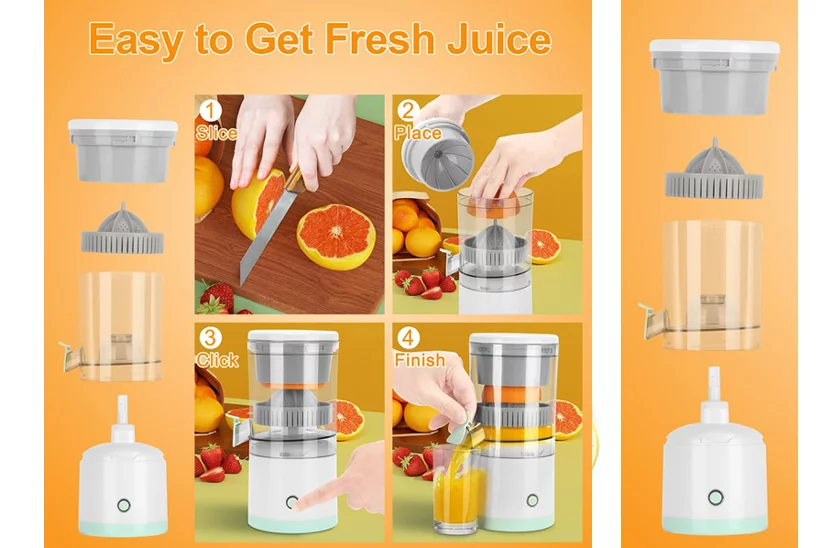 Easy to Get Fresh Juice

1 Slice

2 Place

3 Click

4 Finish